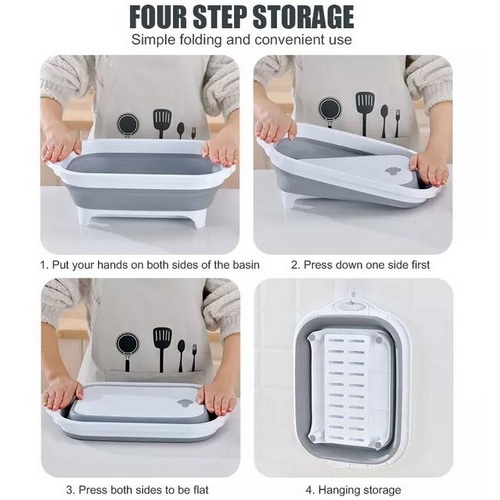 FOUR STEP STORAGE
Simple folding and convenient use

1. Put your hands on both sides of the basin

2. Press down one side first

3. Press both sides to be flat

4. Hanging storage